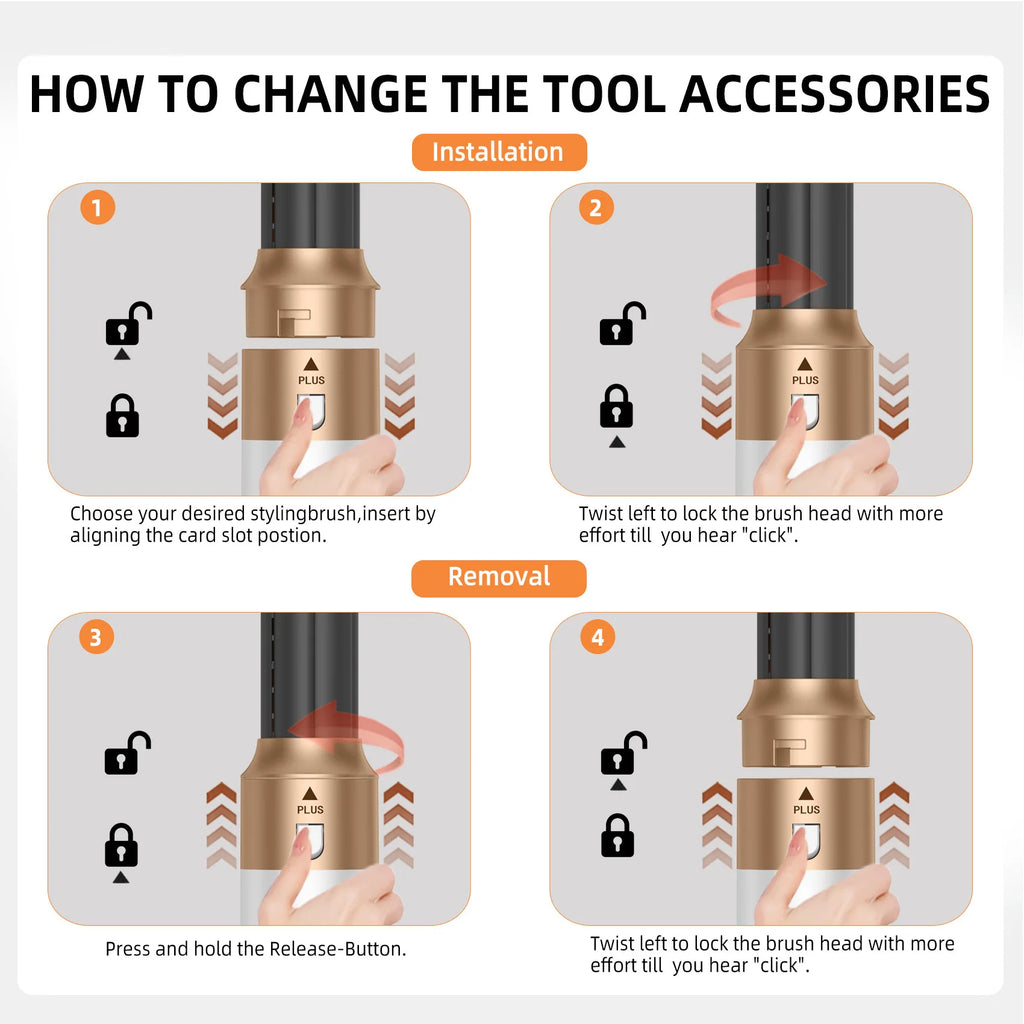 HOW TO CHANGE THE TOOL ACCESSORIES

Installation

1

PLUS

Choose your desired stylingbrush,insert by aligning the card slot postion.

2

PLUS

Twist left to lock the brush head with more effort till you hear "click".

Removal

3

PLUS

Press and hold the Release-Button.

4

PLUS

Twist left to lock the brush head with more effort till you hear "click".